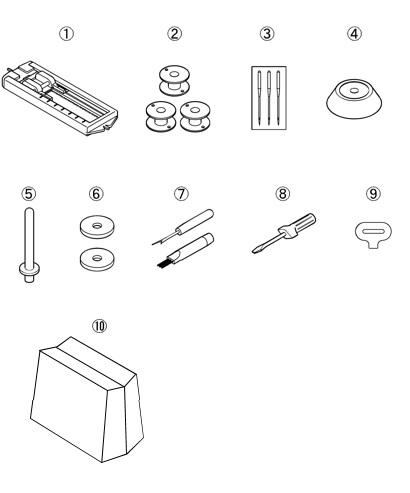 ①
②
③
④
⑤
⑥
⑦
⑧
⑨
⑩